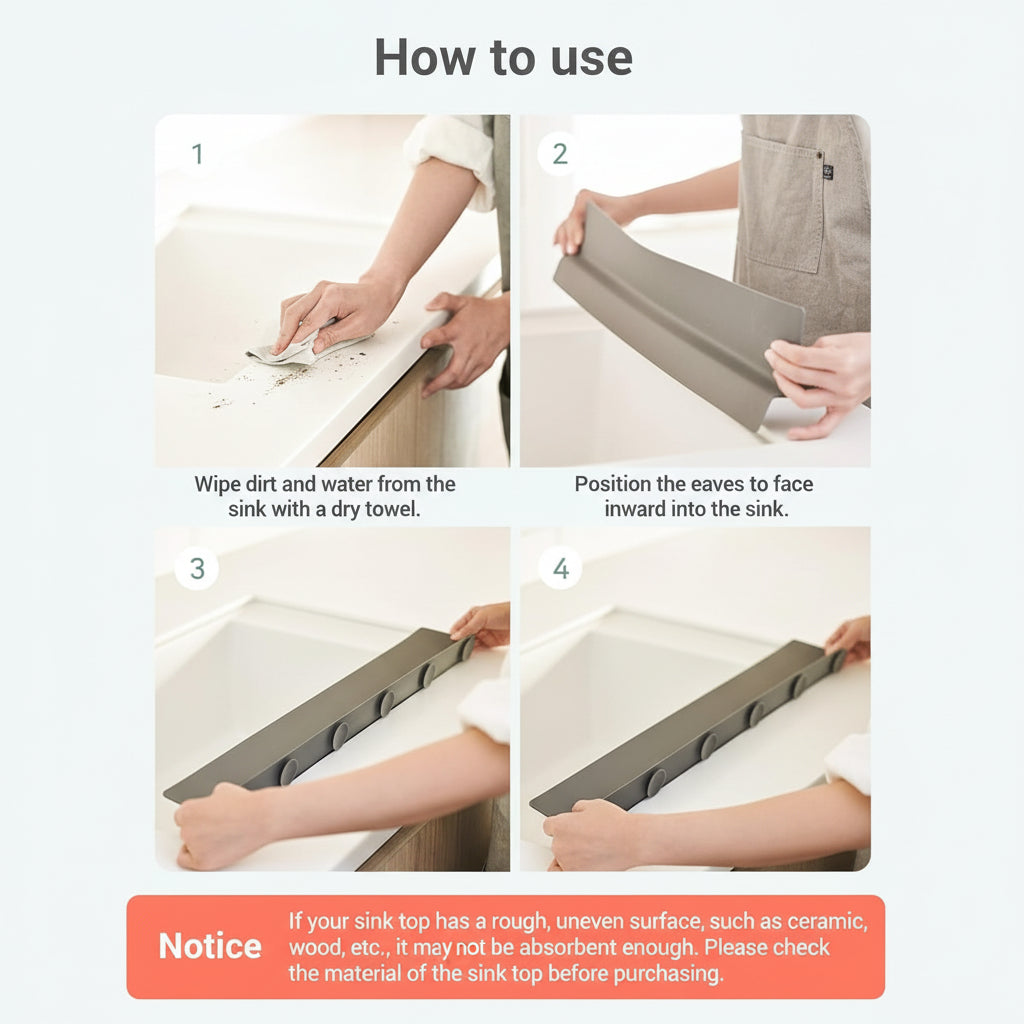 How to use

1

Wipe dirt and water from the sink with a dry towel.

2

Position the eaves to face inward into the sink.

3

4

Notice

If your sink top has a rough, uneven surface, such as ceramic, wood, etc., it may not be absorbent enough. Please check the material of the sink top before purchasing.