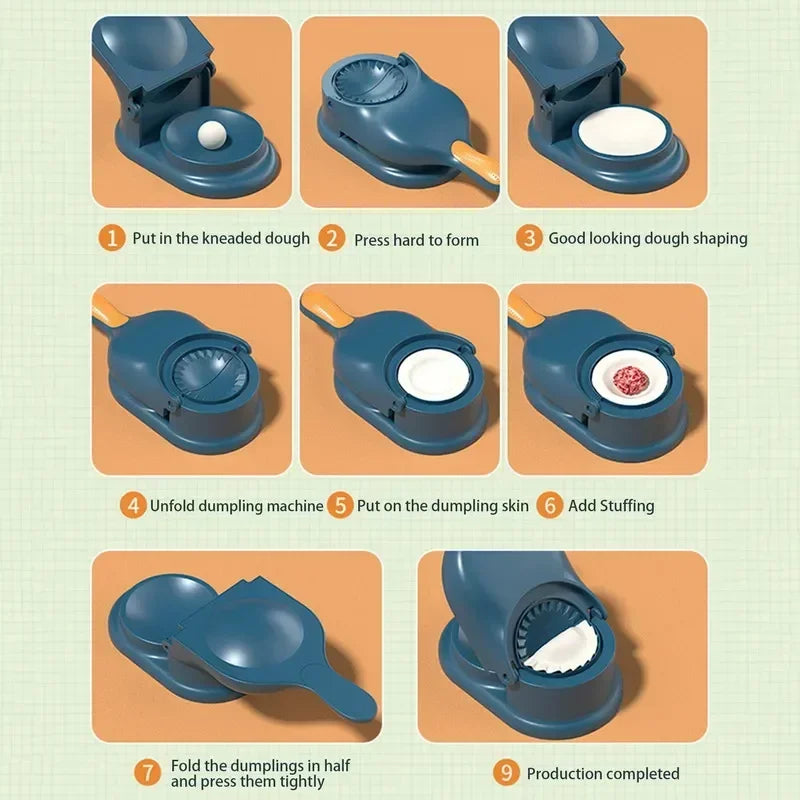 1 Put in the kneaded dough
2 Press hard to form
3 Good looking dough shaping

4 Unfold dumpling machine
5 Put on the dumpling skin
6 Add Stuffing

7 Fold the dumplings in half and press them tightly
9 Production completed